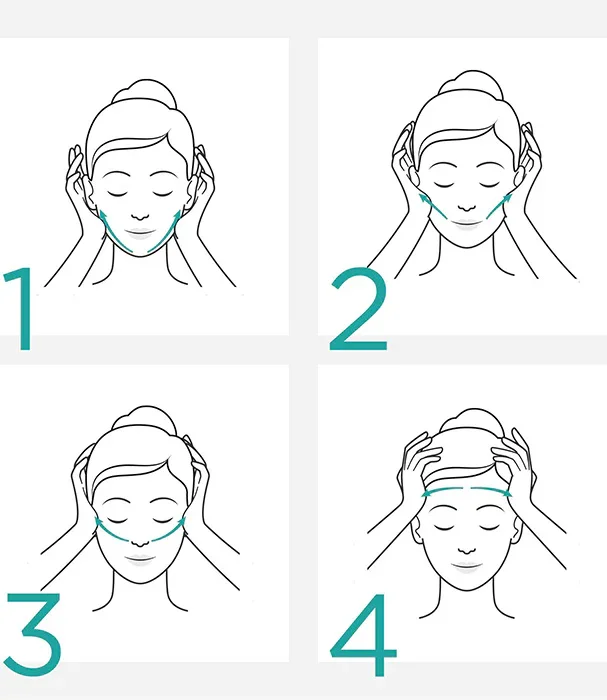 1

2

3

4